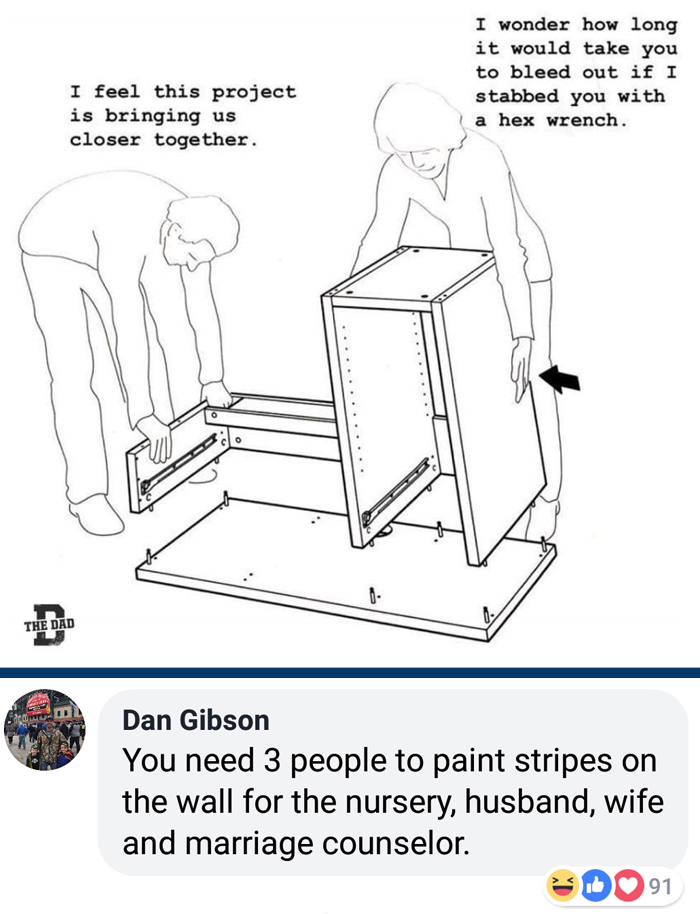 I feel this project is bringing us closer together.

I wonder how long it would take you to bleed out if I stabbed you with a hex wrench.

THE DAD

Dan Gibson
You need 3 people to paint stripes on the wall for the nursery, husband, wife and marriage counselor.

91